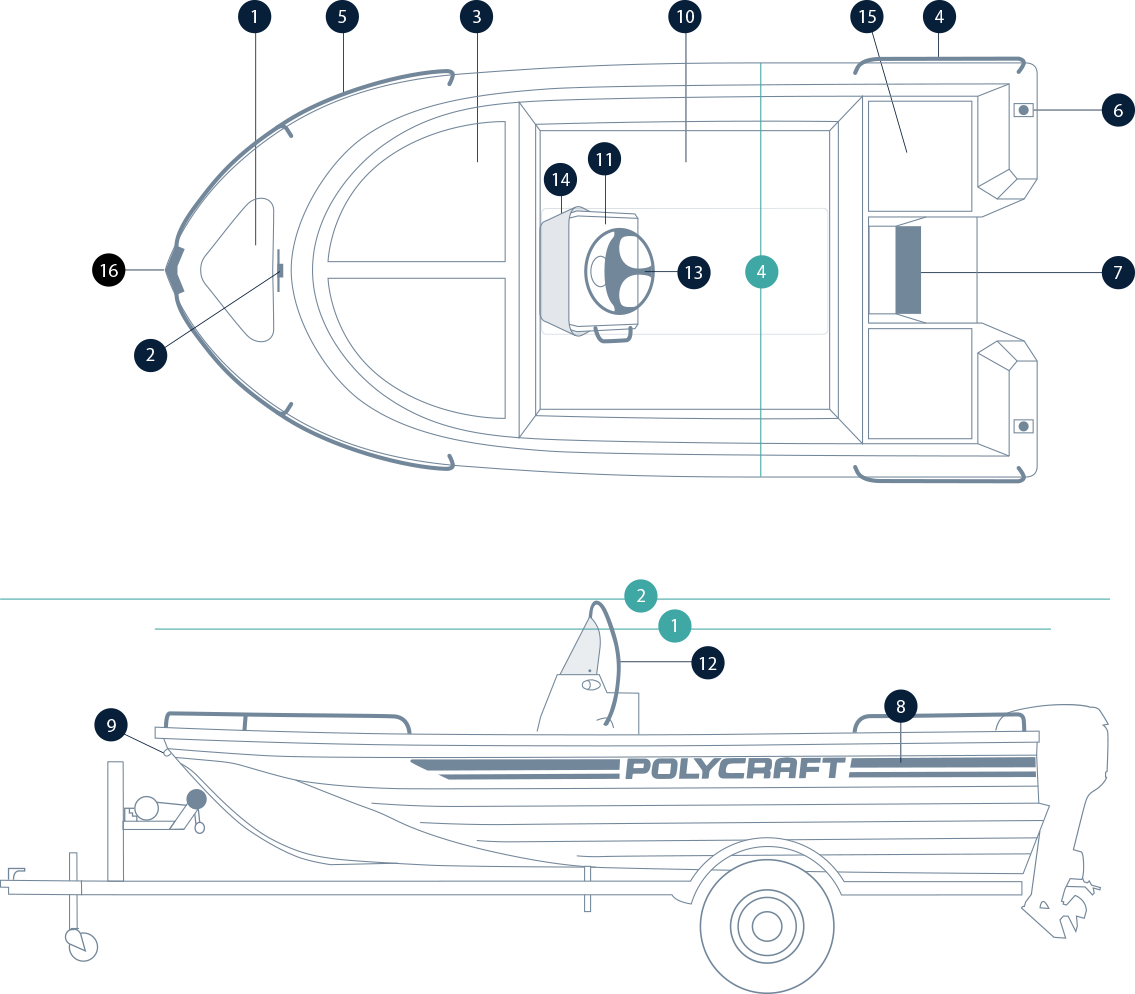 1
5
3
10
15
4
6
14
11
16
13
4
7
2
2
1
12
9
8
POLYCRAFT